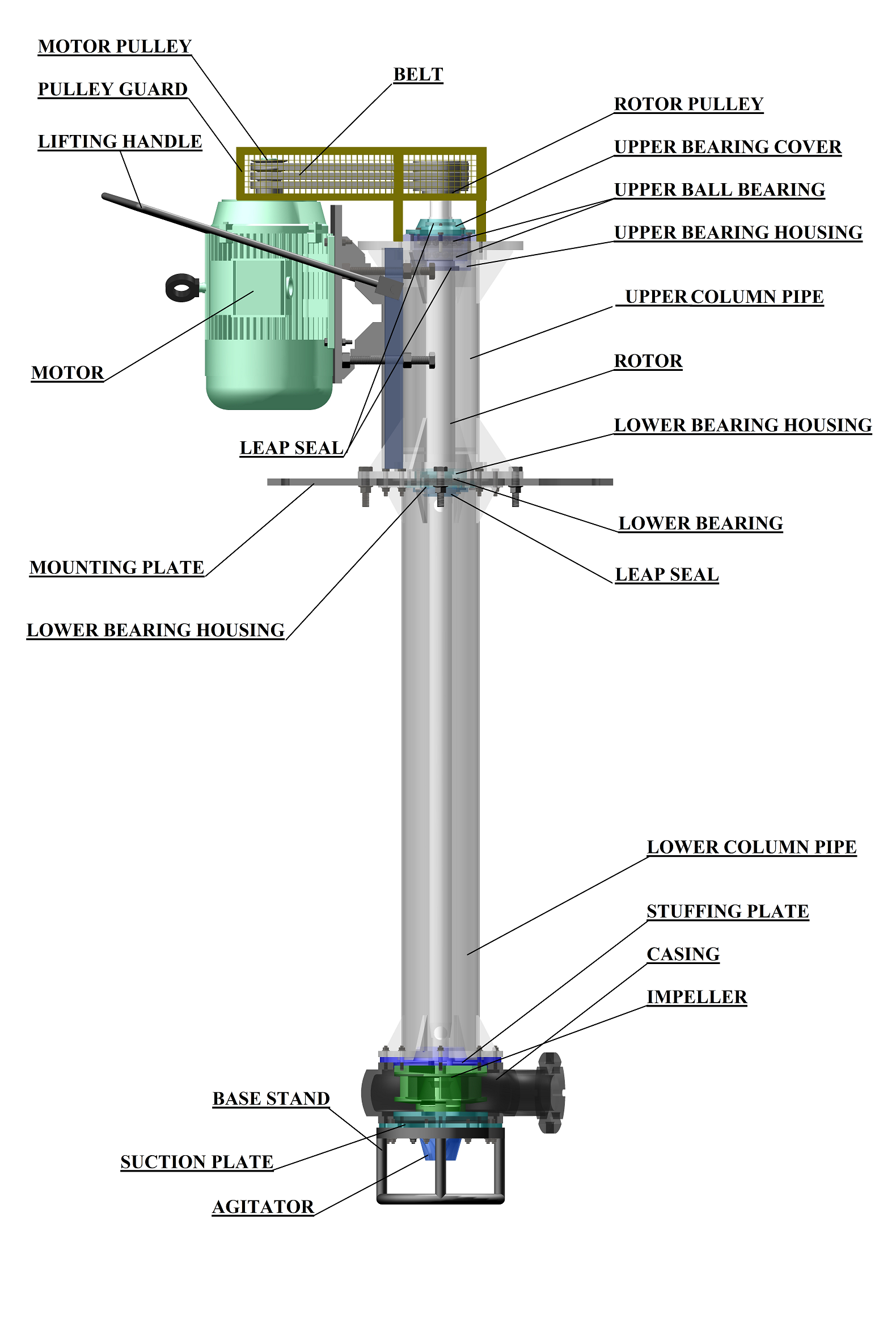 MOTOR PULLEY
PULLEY GUARD
LIFTING HANDLE
BELT
ROTOR PULLEY
UPPER BEARING COVER
UPPER BALL BEARING
UPPER BEARING HOUSING
UPPER COLUMN PIPE
MOTOR
ROTOR
LOWER BEARING HOUSING
LEAP SEAL
LOWER BEARING
LEAP SEAL
MOUNTING PLATE
LOWER BEARING HOUSING
LOWER COLUMN PIPE
STUFFING PLATE
CASING
IMPELLER
BASE STAND
SUCTION PLATE
AGITATOR